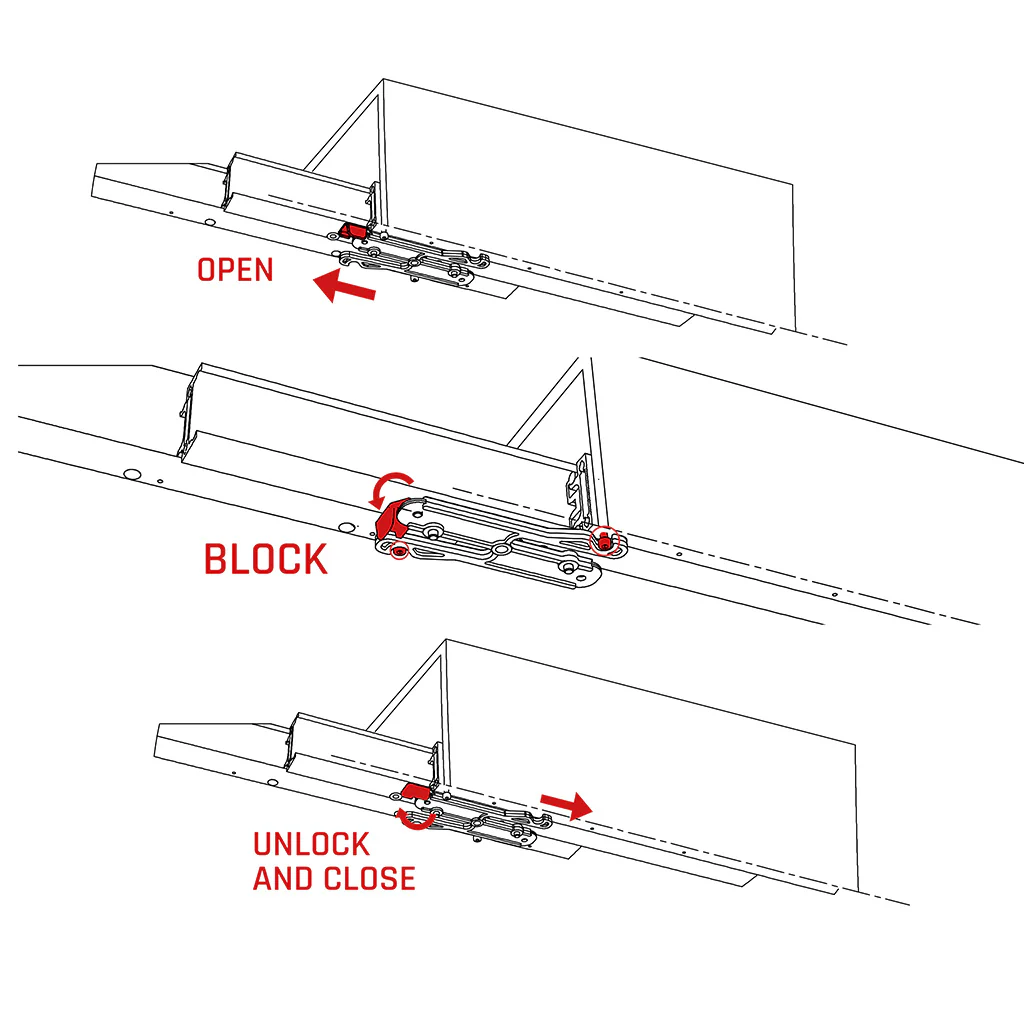 OPEN

BLOCK

UNLOCK
AND CLOSE