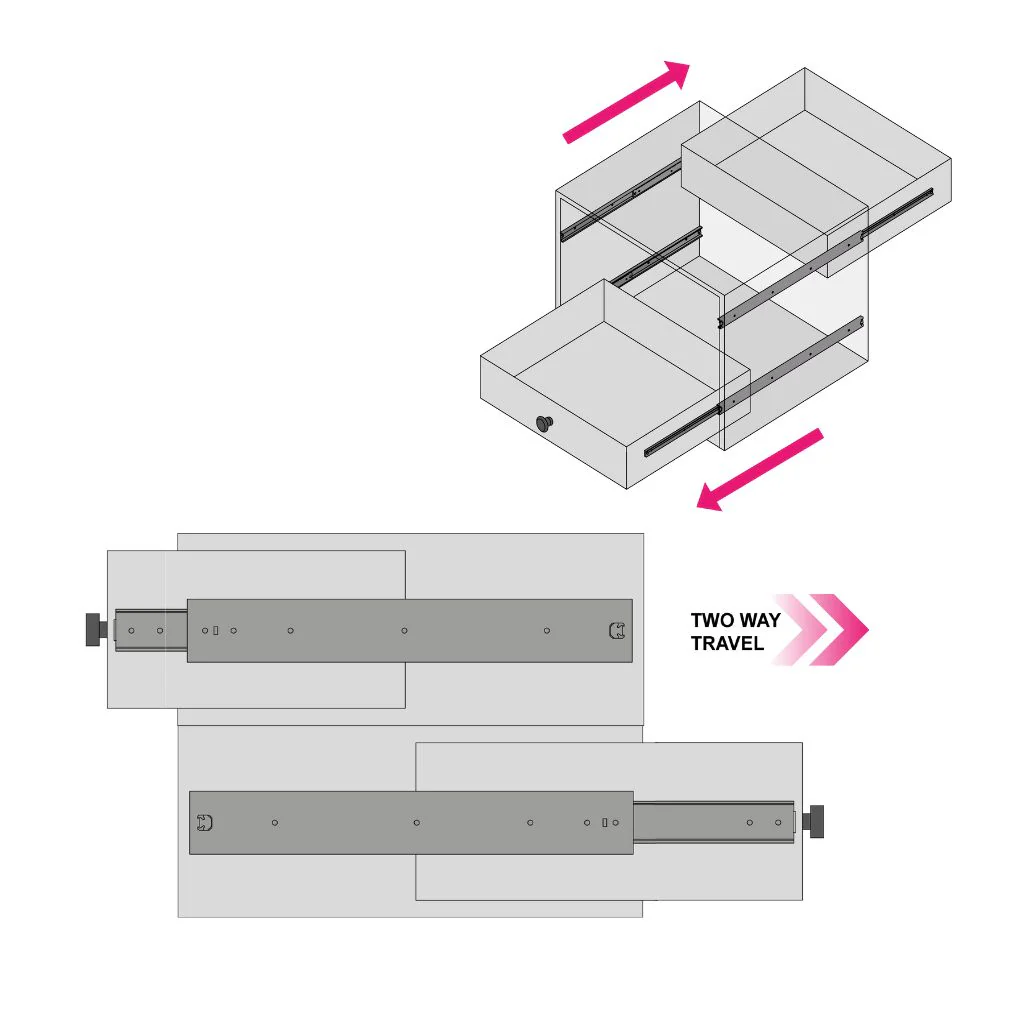 TWO WAY
TRAVEL