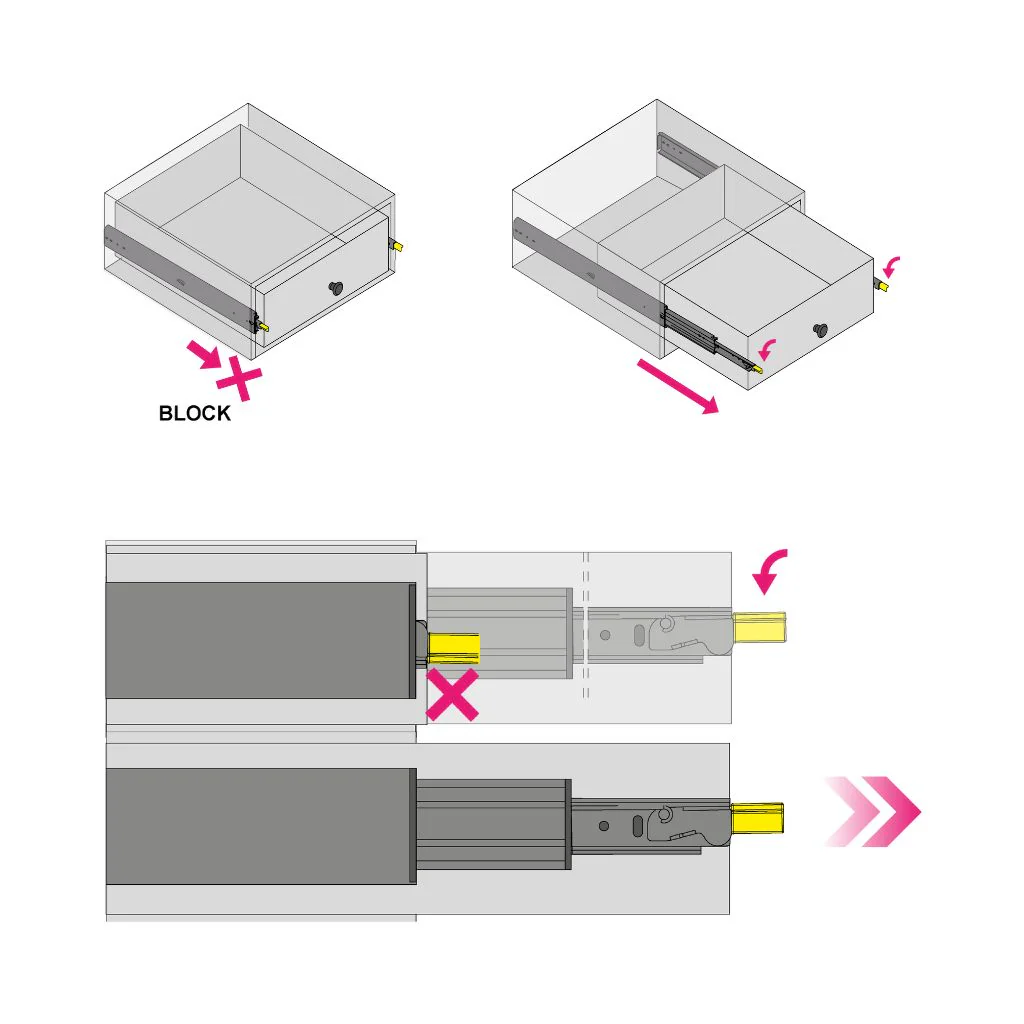 BLOCK