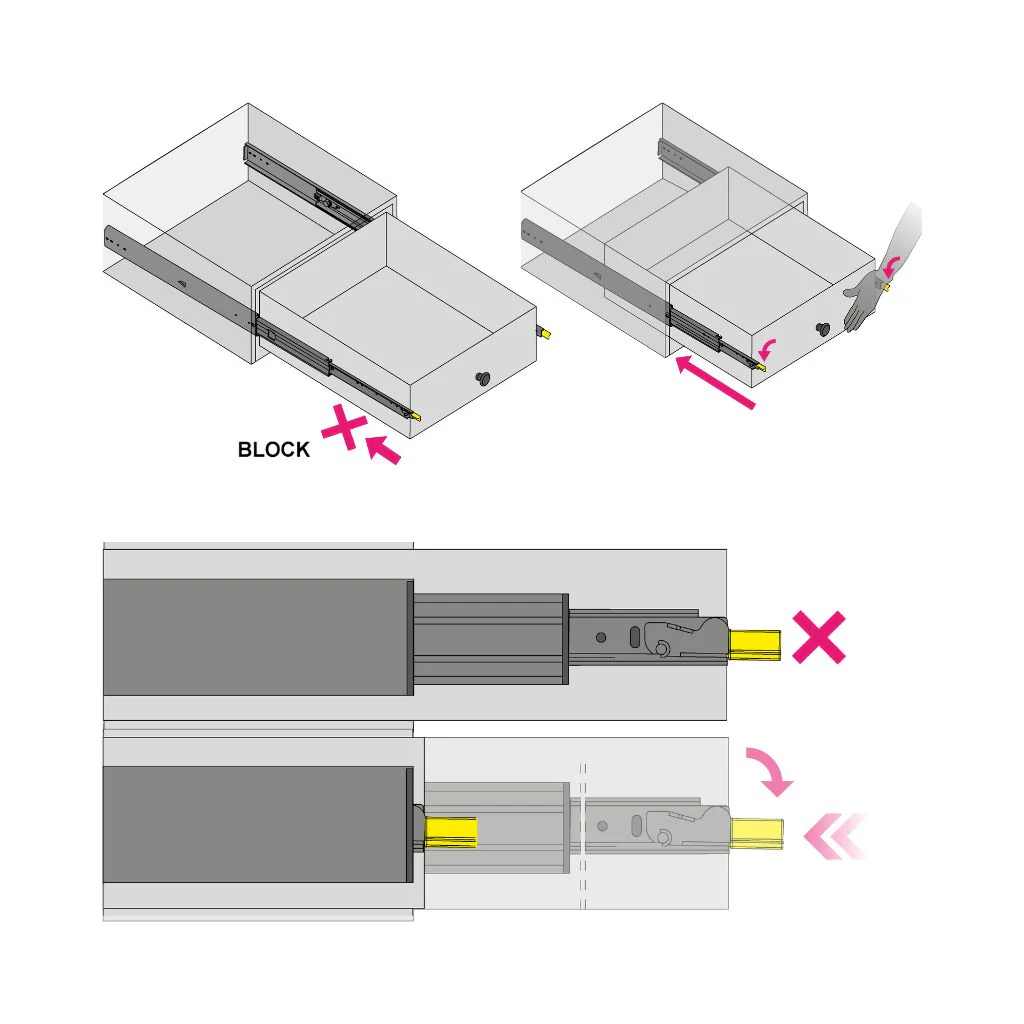 BLOCK