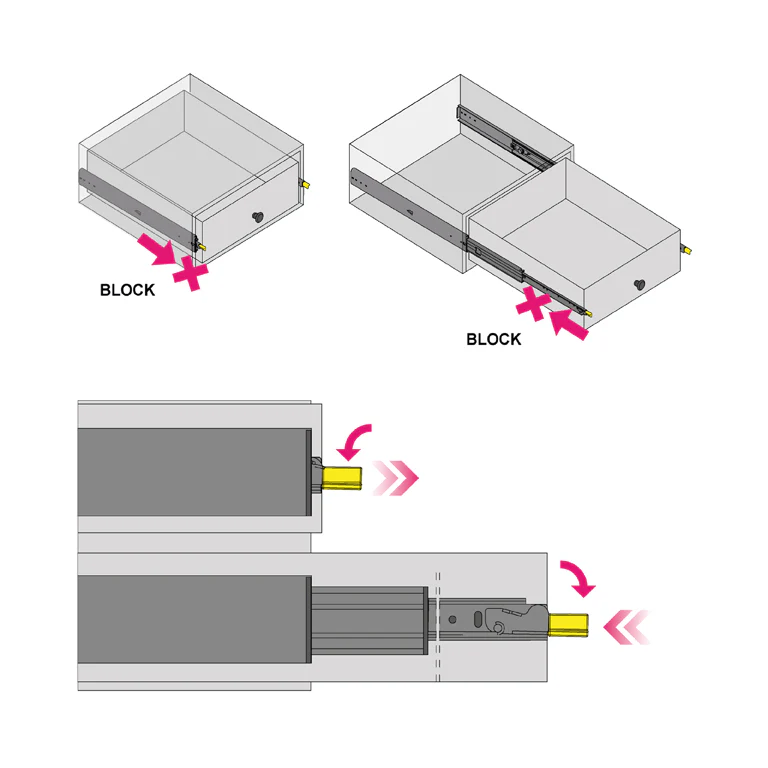 BLOCK

BLOCK